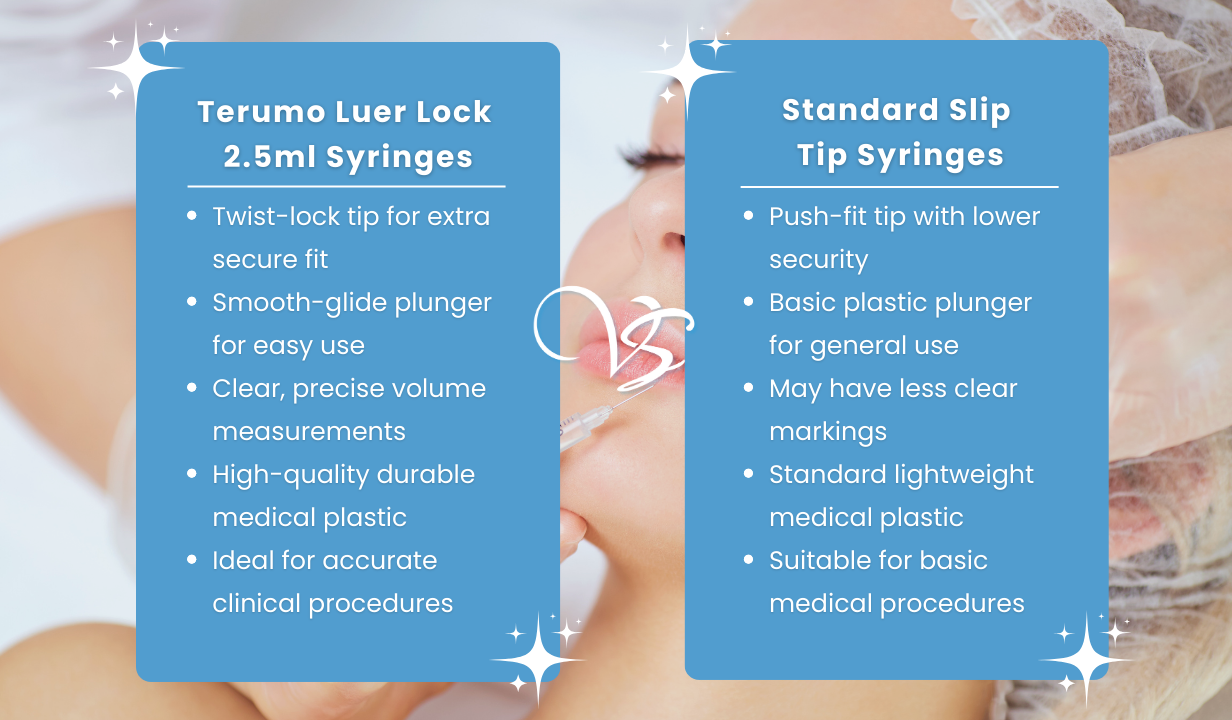 Terumo Luer Lock 2.5ml Syringes

- Twist-lock tip for extra secure fit
- Smooth-glide plunger for easy use
- Clear, precise volume measurements
- High-quality durable medical plastic
- Ideal for accurate clinical procedures

VS

Standard Slip Tip Syringes

- Push-fit tip with lower security
- Basic plastic plunger for general use
- May have less clear markings
- Standard lightweight medical plastic
- Suitable for basic medical procedures