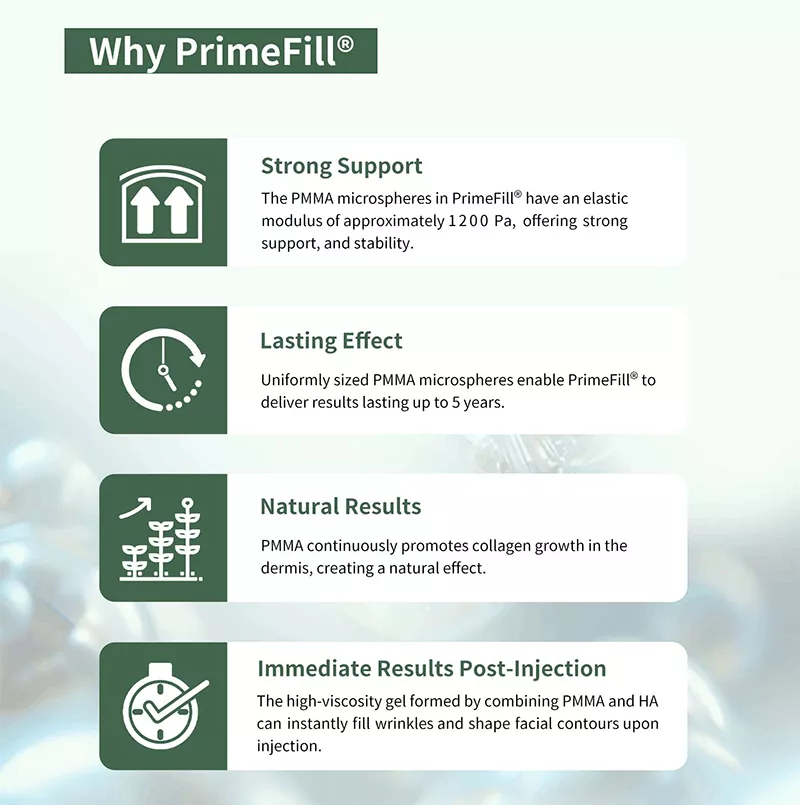 Why PrimeFill®

Strong Support

The PMMA microspheres in PrimeFill® have an elastic modulus of approximately 1200 Pa, offering strong support, and stability.

Lasting Effect

Uniformly sized PMMA microspheres enable PrimeFill® to deliver results lasting up to 5 years.

Natural Results

PMMA continuously promotes collagen growth in the dermis, creating a natural effect.

Immediate Results Post-Injection

The high-viscosity gel formed by combining PMMA and HA can instantly fill wrinkles and shape facial contours upon injection.